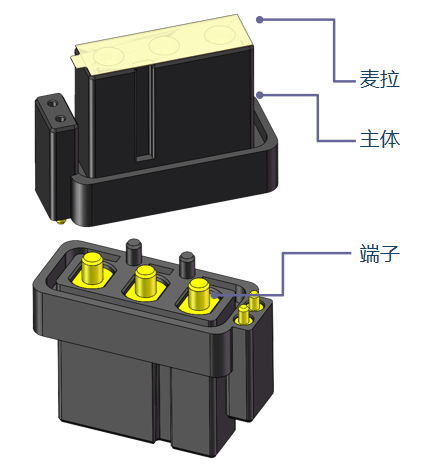 麦拉
主体
端子